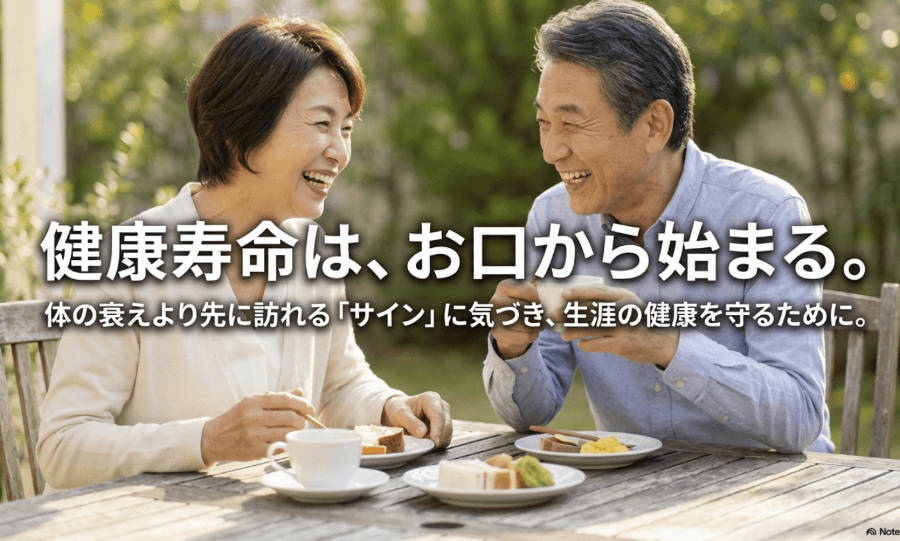 健康寿命は、お口から始まる。

体の衰えより先に訪れる「サイン」に気づき、生涯の健康を守るために。

Note