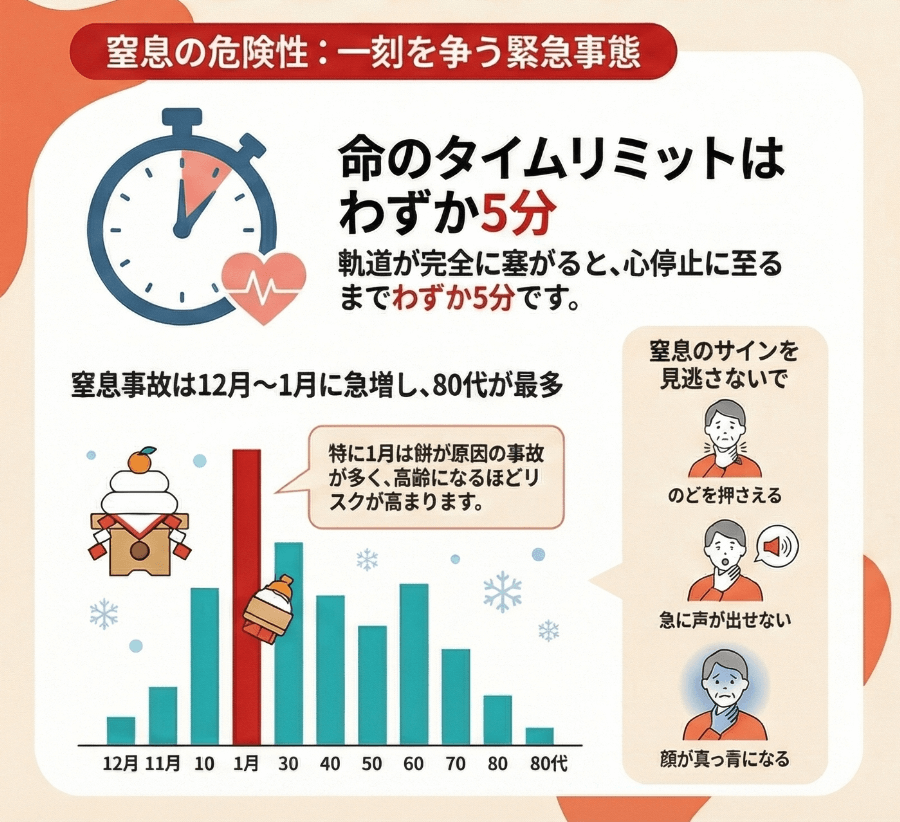 窒息の危険性：一刻を争う緊急事態

命のタイムリミットはわずか5分

軌道が完全に塞がると、心停止に至るまでわずか5分です。

窒息事故は12月～1月に急増し、80代が最多

特に1月は餅が原因の事故が多く、高齢になるほどリスクが高まります。

12月 11月 10 1月 30 40 50 60 70 80 80代

窒息のサインを見逃さないで

のどを押さえる

急に声が出せない

顔が真っ青になる